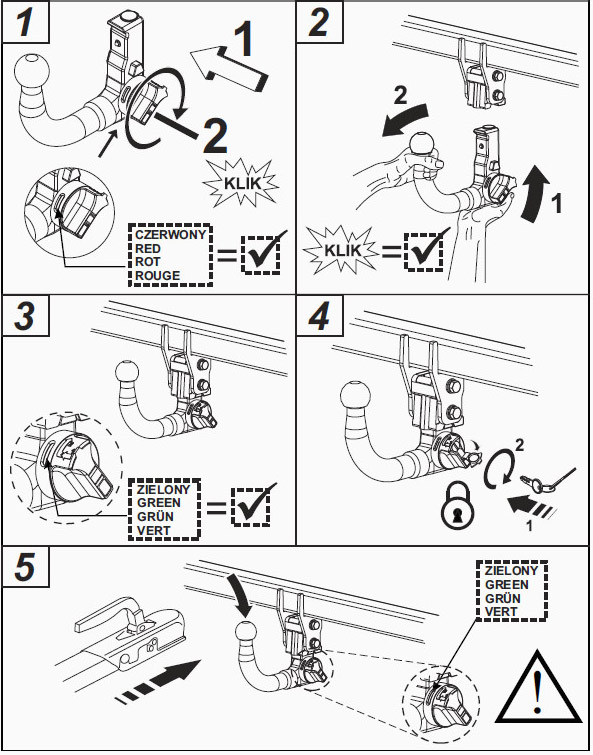 1

1

2

KLIK

CZERWONY
RED
ROT
ROUGE

=

2

2

1

KLIK

=

3

ZIELONY
GREEN
GRÜN
VERT

=

4

2

1

5

ZIELONY
GREEN
GRÜN
VERT

!